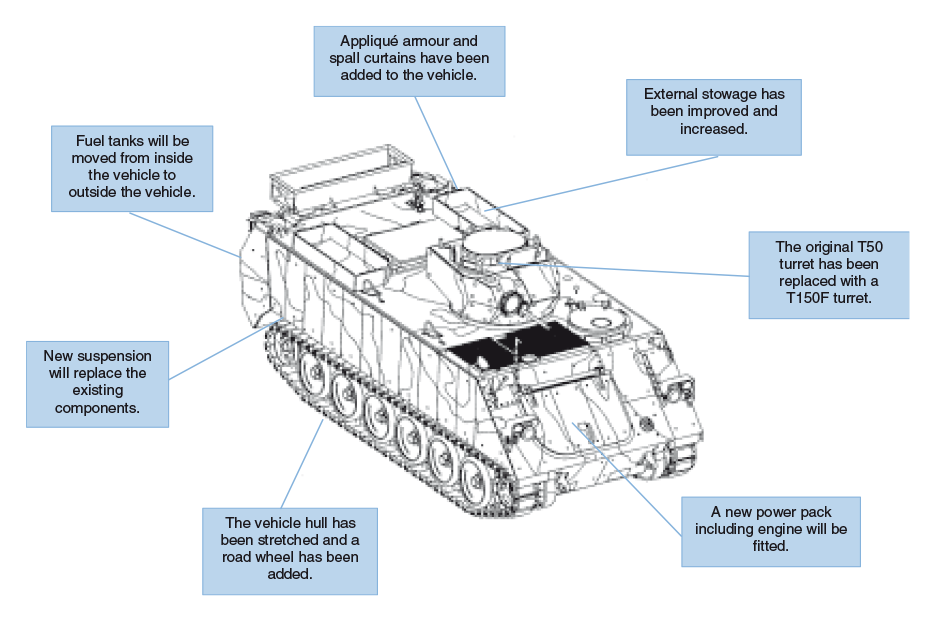 Appliqué armour and spall curtains have been added to the vehicle.

External stowage has been improved and increased.

Fuel tanks will be moved from inside the vehicle to outside the vehicle.

The original T50 turret has been replaced with a T150F turret.

New suspension will replace the existing components.

The vehicle hull has been stretched and a road wheel has been added.

A new power pack including engine will be fitted.